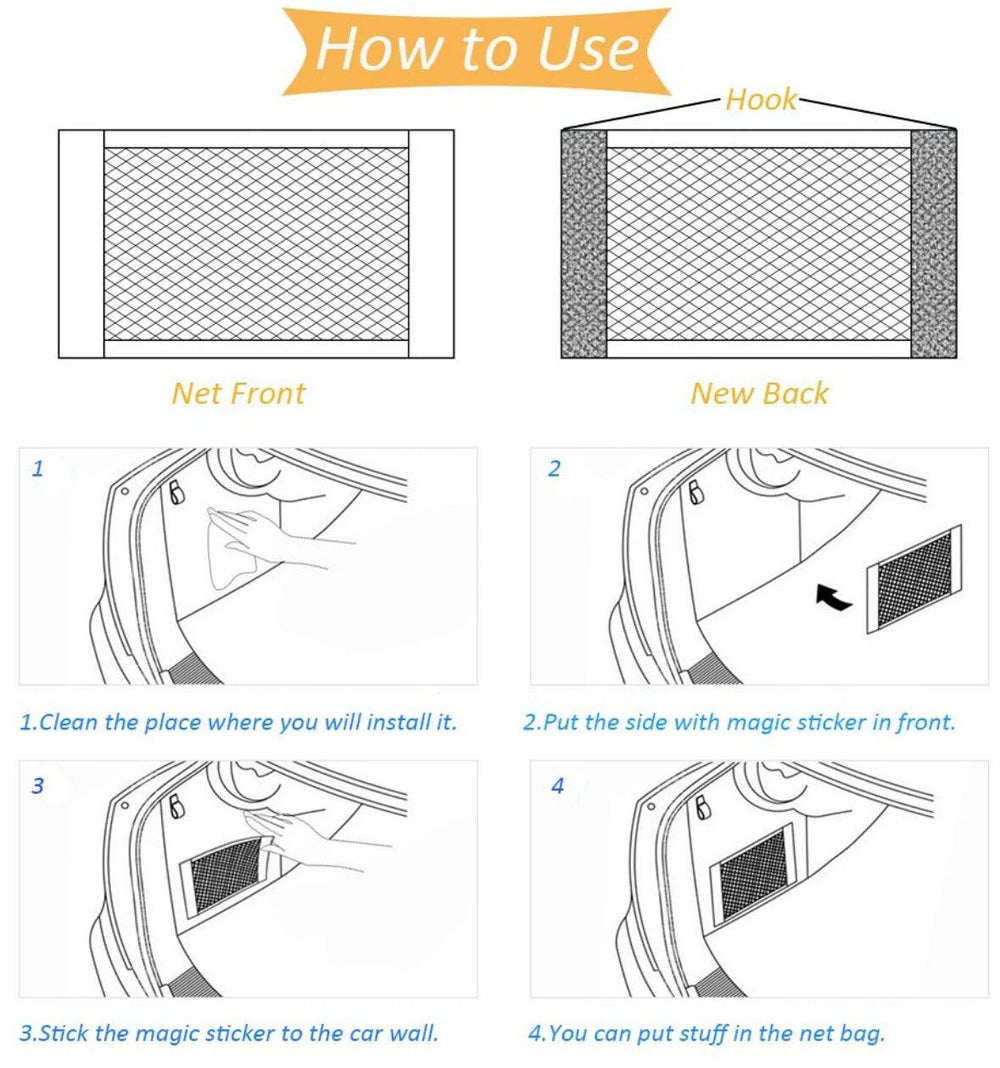 How to Use

Hook

Net Front

New Back

1

2

1.Clean the place where you will install it.

2.Put the side with magic sticker in front.

3

4

3.Stick the magic sticker to the car wall.

4.You can put stuff in the net bag.