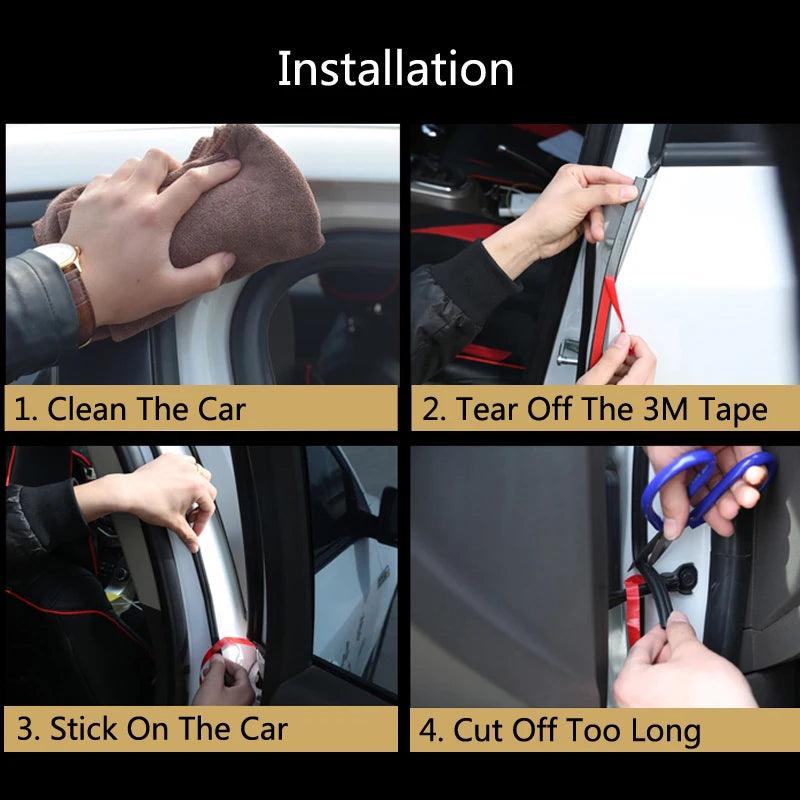 Installation

1. Clean The Car

2. Tear Off The 3M Tape

3. Stick On The Car

4. Cut Off Too Long