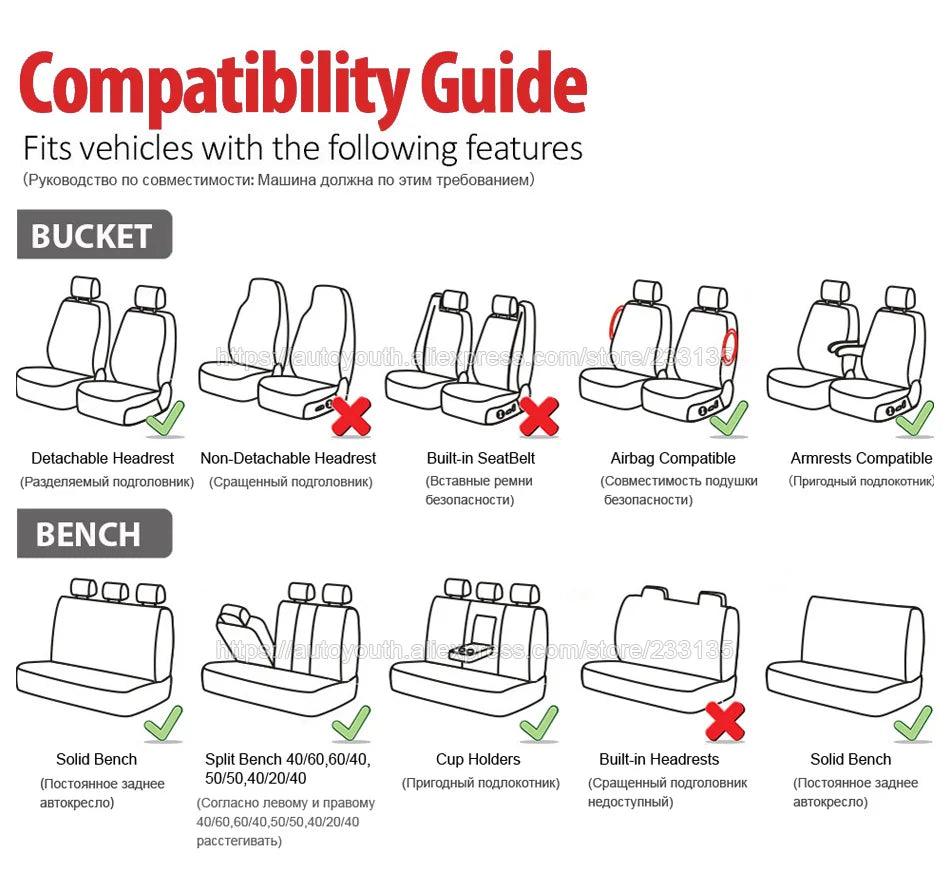 Compatibility Guide

Fits vehicles with the following features

(Руководство по совместимости: Машина должна по этим требованием)

BUCKET

https://autoyouth.aliexpress.com/store/233135

Detachable Headrest
(Разделяемый подголовник)

Non-Detachable Headrest
(Сращенный подголовник)

Built-in SeatBelt
(Вставные ремни безопасности)

Airbag Compatible
(Совместимость подушки безопасности)

Armrests Compatible
(Пригодный подлокотник)

BENCH

https://autoyouth.aliexpress.com/store/233135

Solid Bench
(Постоянное заднее автокресло)

Split Bench 40/60,60/40, 50/50,40/20/40
(Согласно левому и правому 40/60,60/40,50/50,40/20/40 расстегивать)

Cup Holders
(Пригодный подлокотник)

Built-in Headrests
(Сращенный подголовник недоступный)

Solid Bench
(Постоянное заднее автокресло)