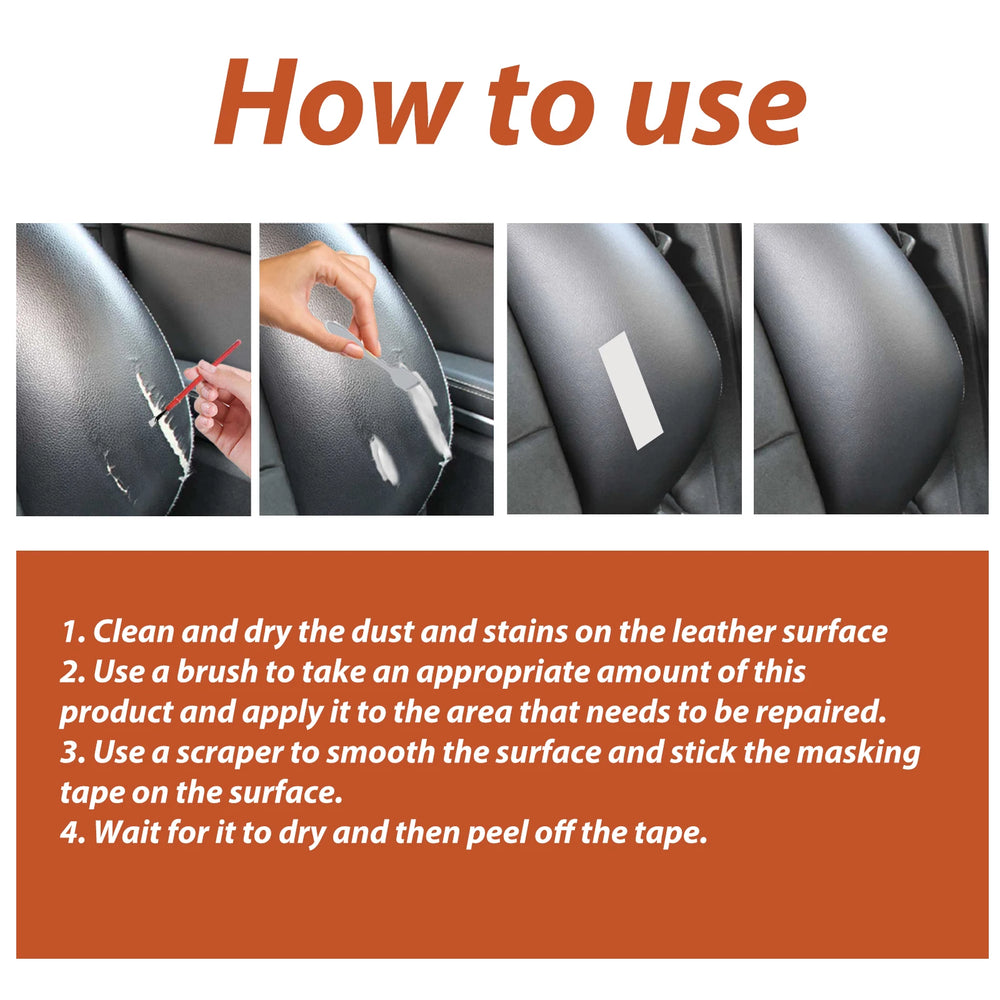 How to use

1. Clean and dry the dust and stains on the leather surface
2. Use a brush to take an appropriate amount of this product and apply it to the area that needs to be repaired.
3. Use a scraper to smooth the surface and stick the masking tape on the surface.
4. Wait for it to dry and then peel off the tape.