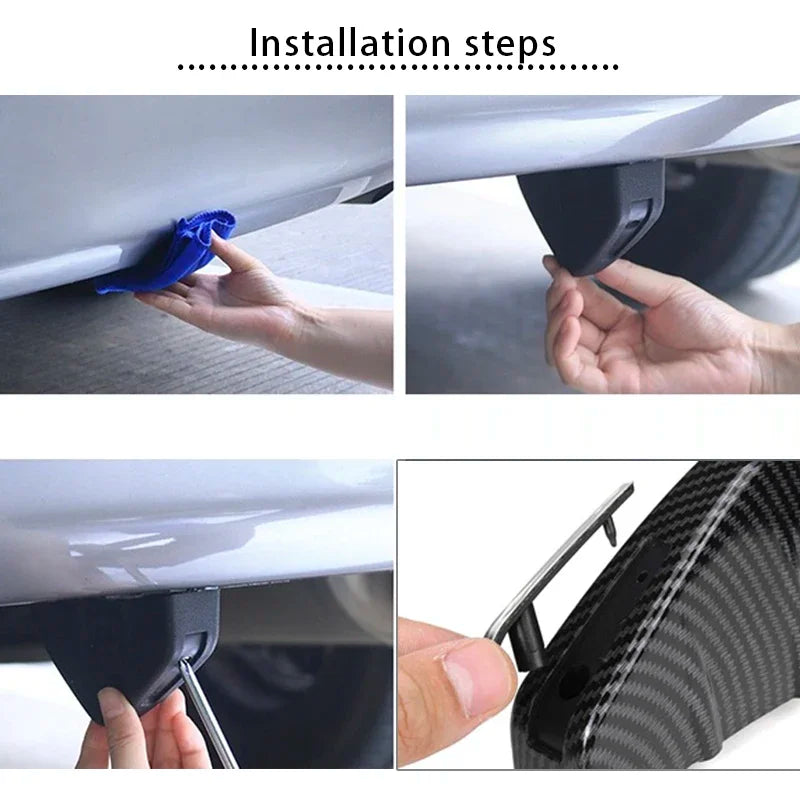 Installation steps