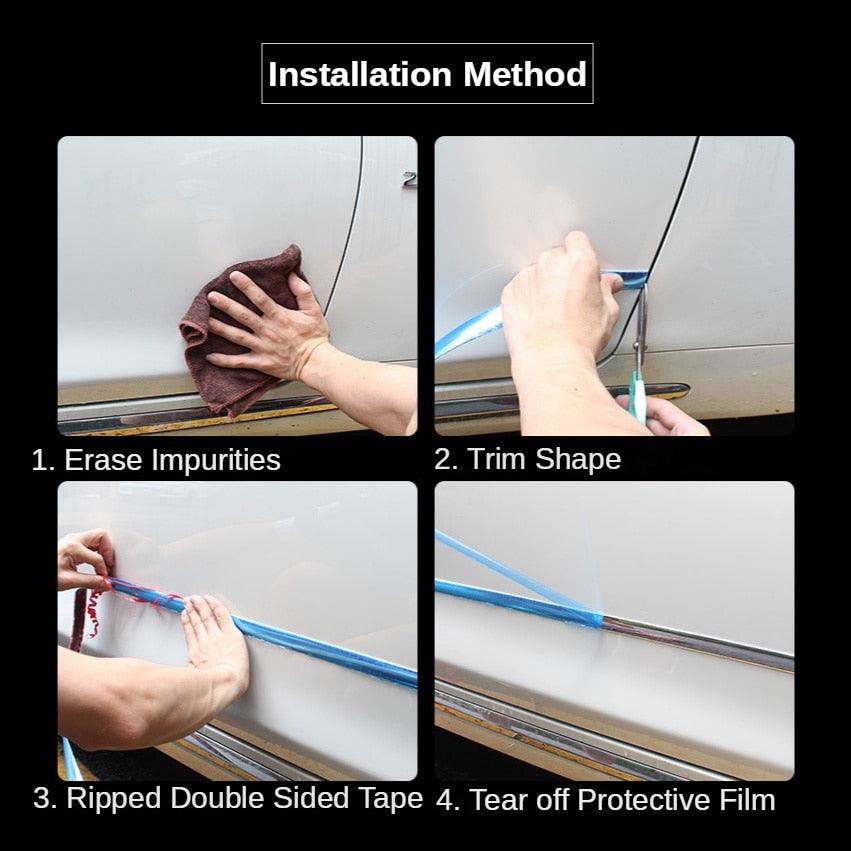 Installation Method

1. Erase Impurities

2. Trim Shape

3. Ripped Double Sided Tape

4. Tear off Protective Film