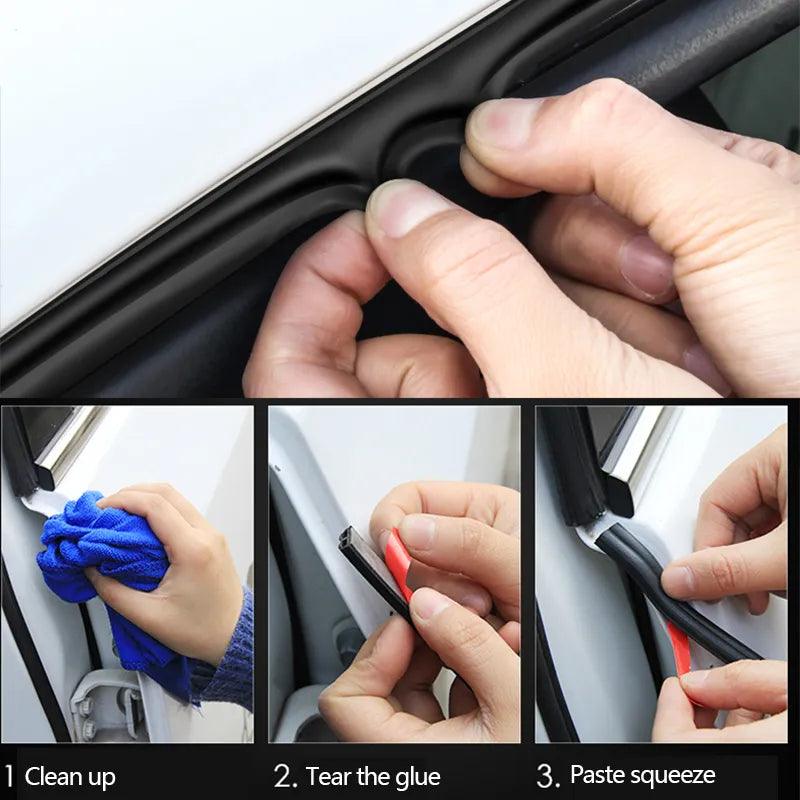 1 Clean up

2. Tear the glue

3. Paste squeeze