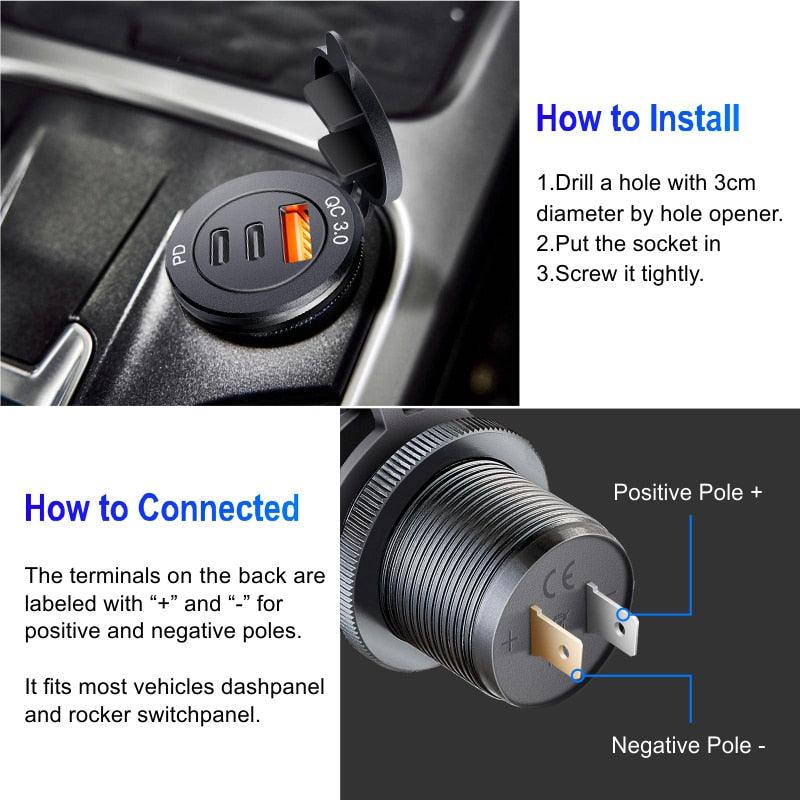 PD

QC 3.0

How to Install

1.Drill a hole with 3cm diameter by hole opener.
2.Put the socket in
3.Screw it tightly.

How to Connected

The terminals on the back are labeled with “+” and “-” for positive and negative poles.

It fits most vehicles dashpanel and rocker switchpanel.

Positive Pole +

CE

+

Negative Pole -