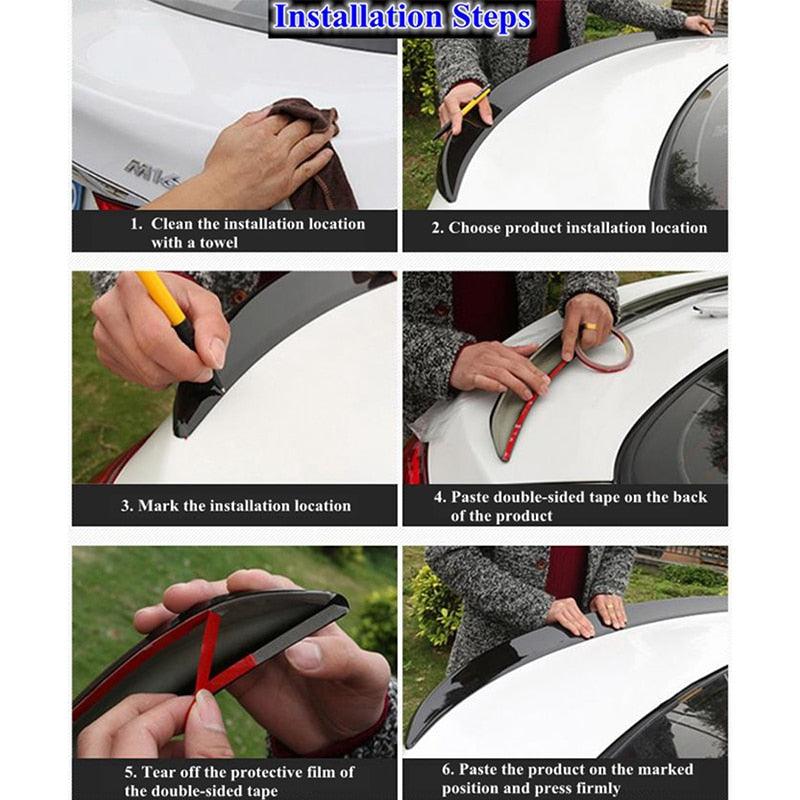 Installation Steps

1. Clean the installation location with a towel

2. Choose product installation location

3. Mark the installation location

4. Paste double-sided tape on the back of the product

5. Tear off the protective film of the double-sided tape

6. Paste the product on the marked position and press firmly