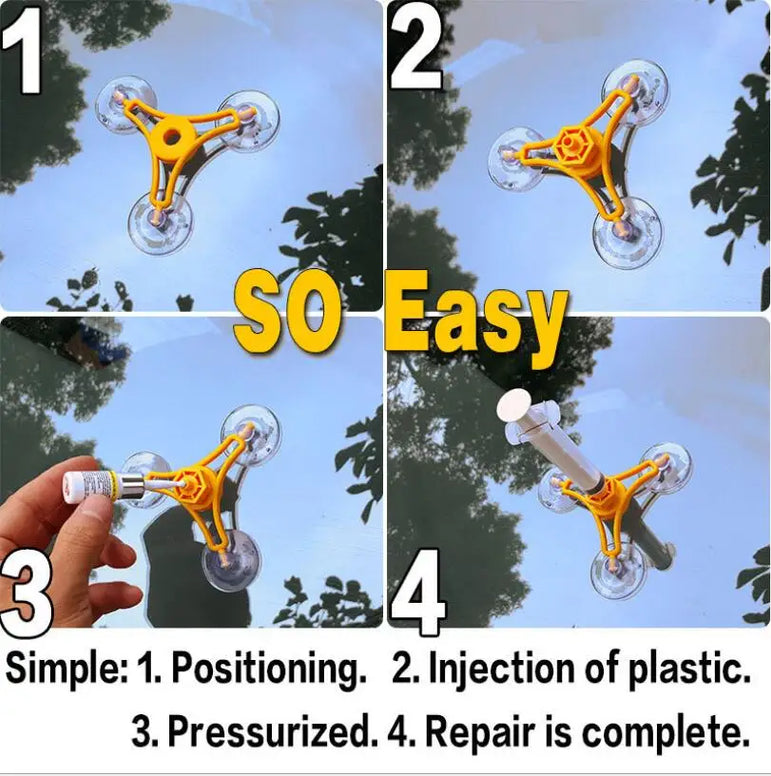 1

2

SO Easy

3

4

Simple: 1. Positioning. 2. Injection of plastic. 3. Pressurized. 4. Repair is complete.