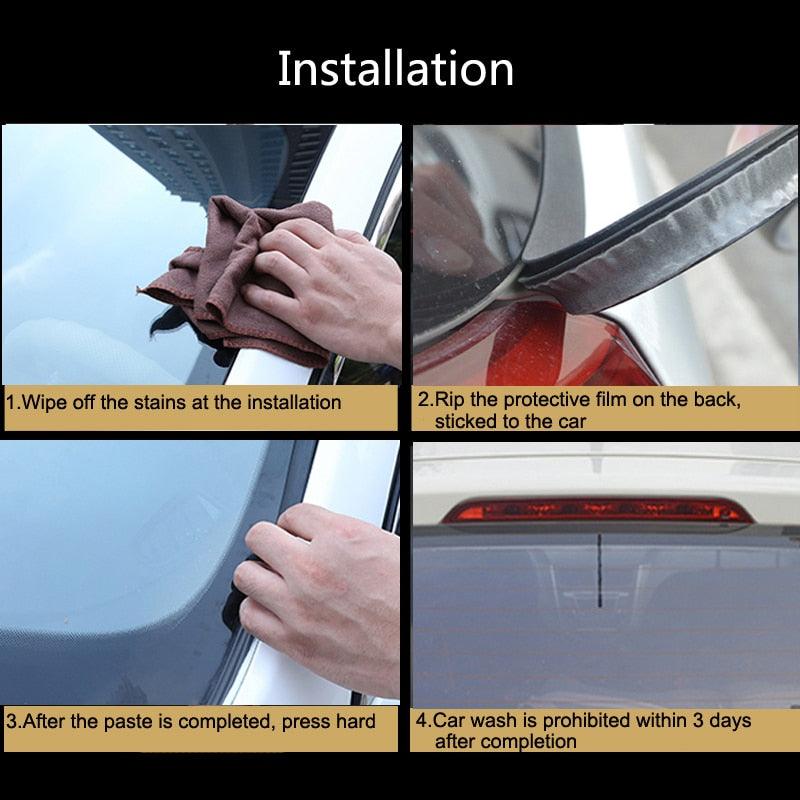 Installation

1.Wipe off the stains at the installation

2.Rip the protective film on the back, sticked to the car

3.After the paste is completed, press hard

4.Car wash is prohibited within 3 days after completion