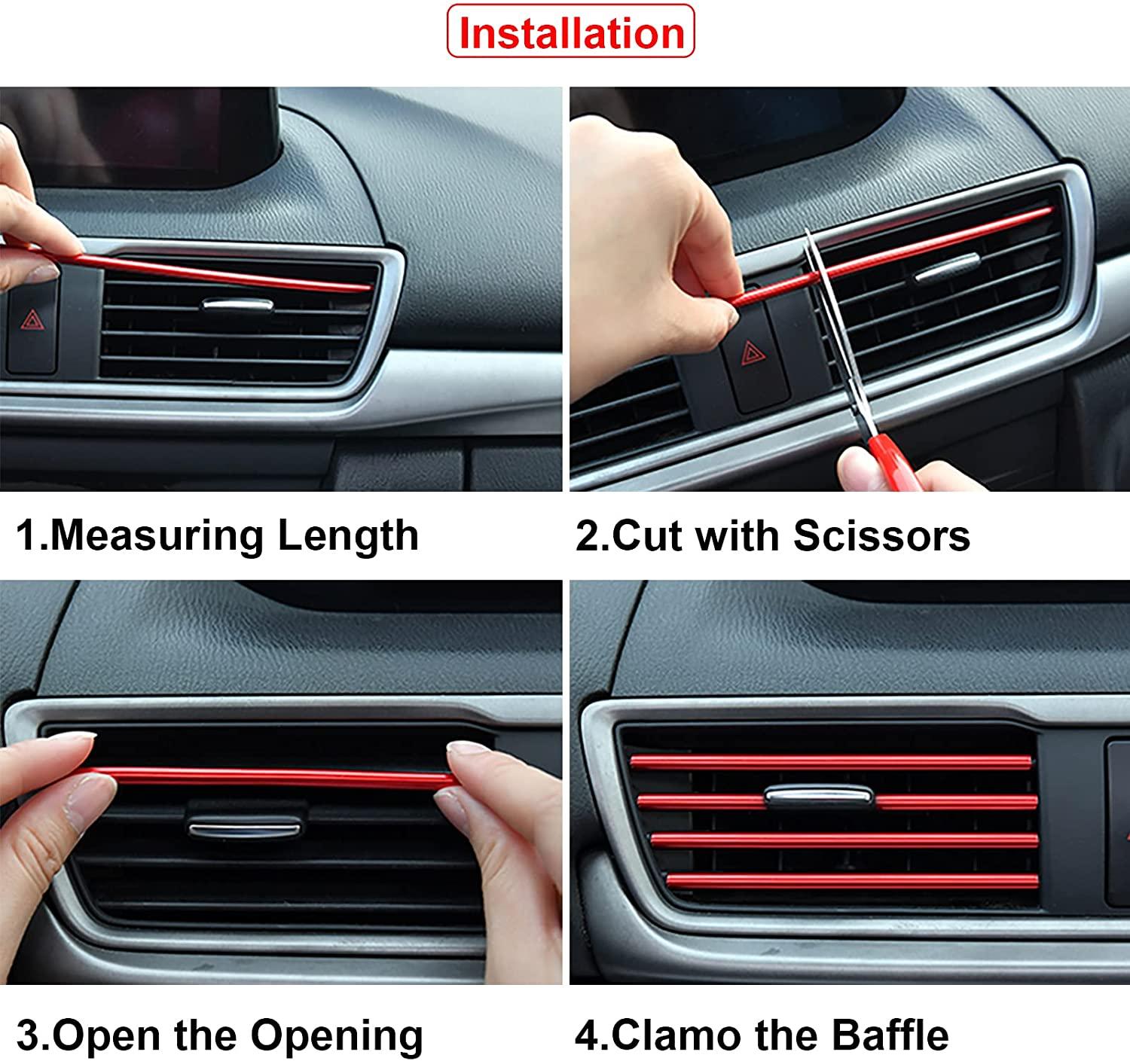 Installation

1.Measuring Length

2.Cut with Scissors

3.Open the Opening

4.Clamo the Baffle