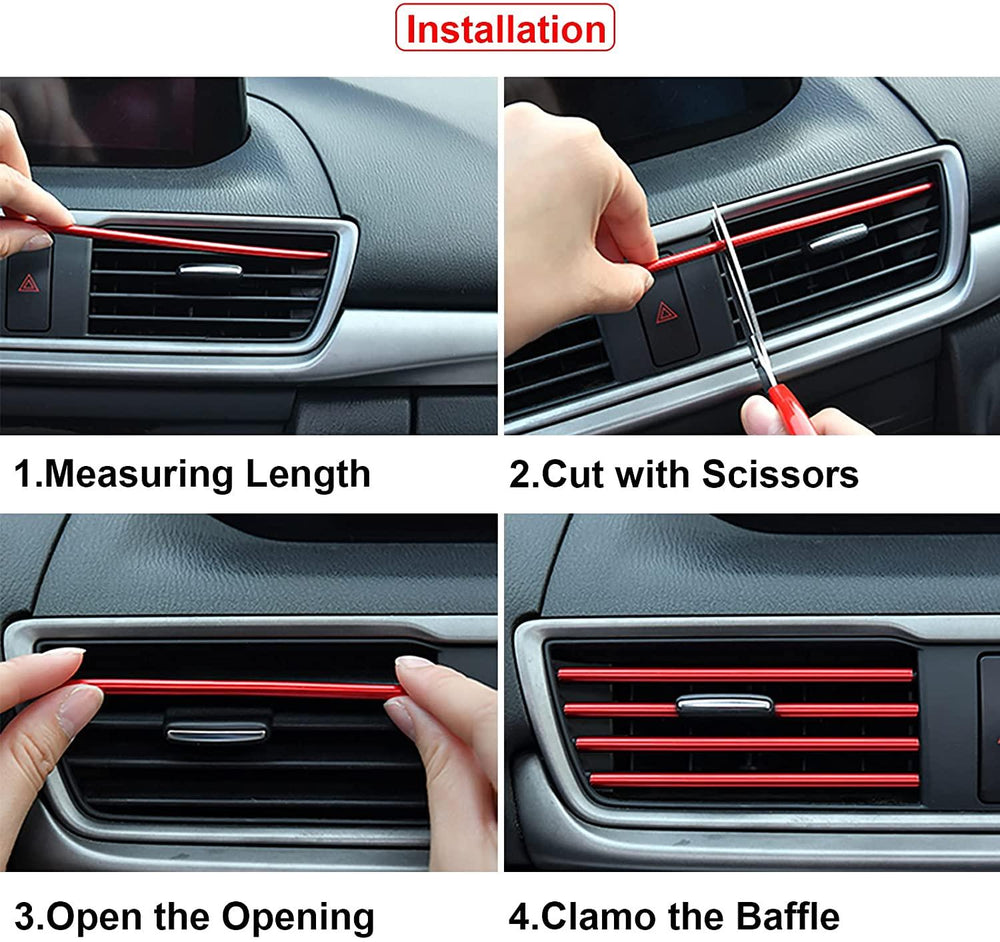 Installation

1.Measuring Length

2.Cut with Scissors

3.Open the Opening

4.Clamo the Baffle